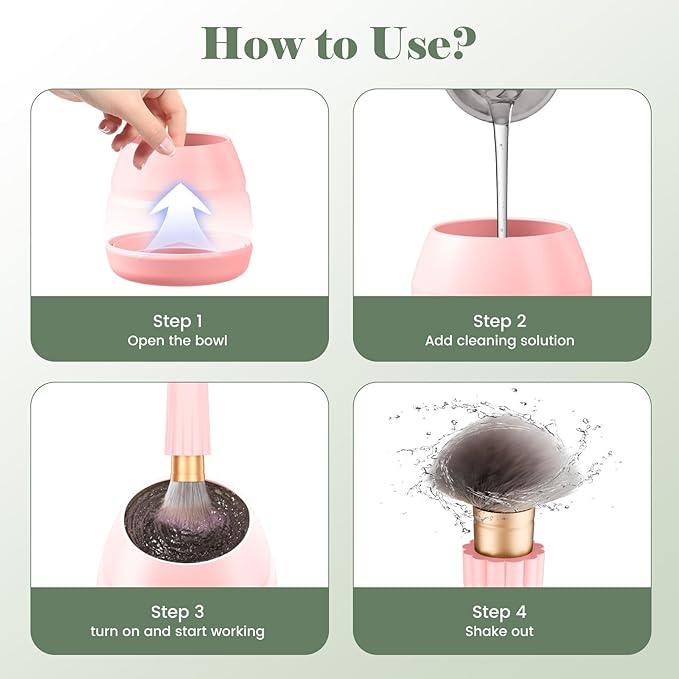 How to Use?

Step 1
Open the bowl

Step 2
Add cleaning solution

Step 3
turn on and start working

Step 4
Shake out