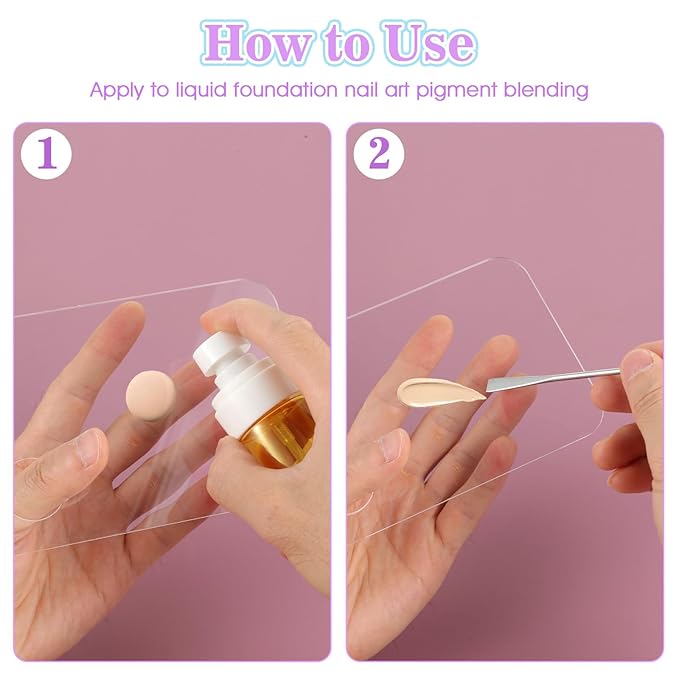 How to Use
Apply to liquid foundation nail art pigment blending

1

2