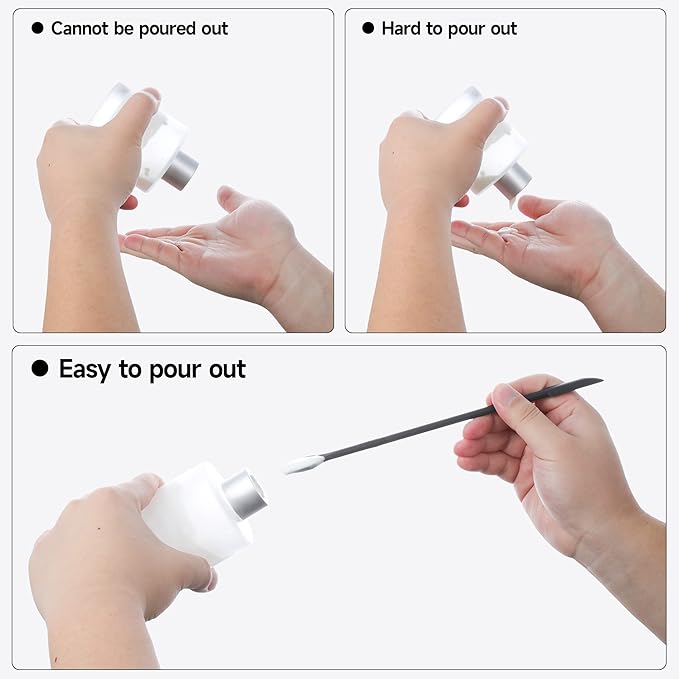 ● Cannot be poured out

● Hard to pour out

● Easy to pour out