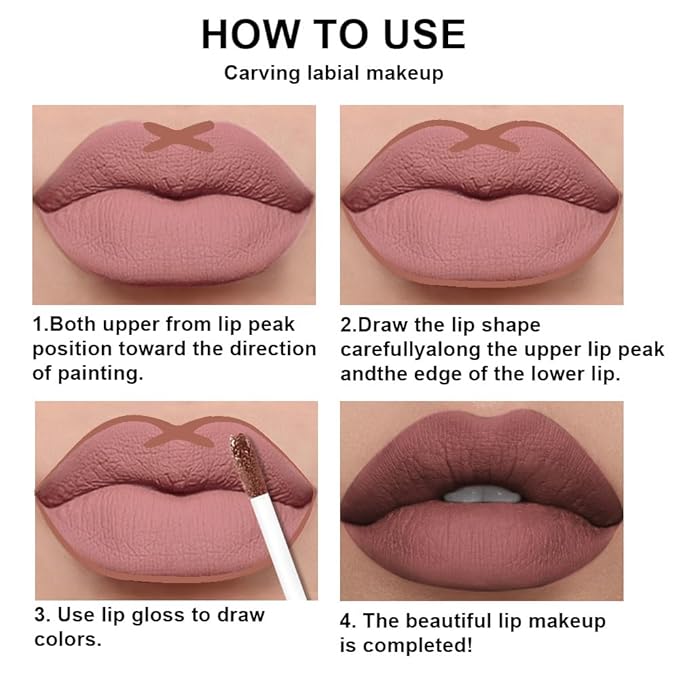 HOW TO USE

Carving labial makeup

1.Both upper from lip peak position toward the direction of painting.

2.Draw the lip shape carefullyalong the upper lip peak andthe edge of the lower lip.

3. Use lip gloss to draw colors.

4. The beautiful lip makeup is completed!