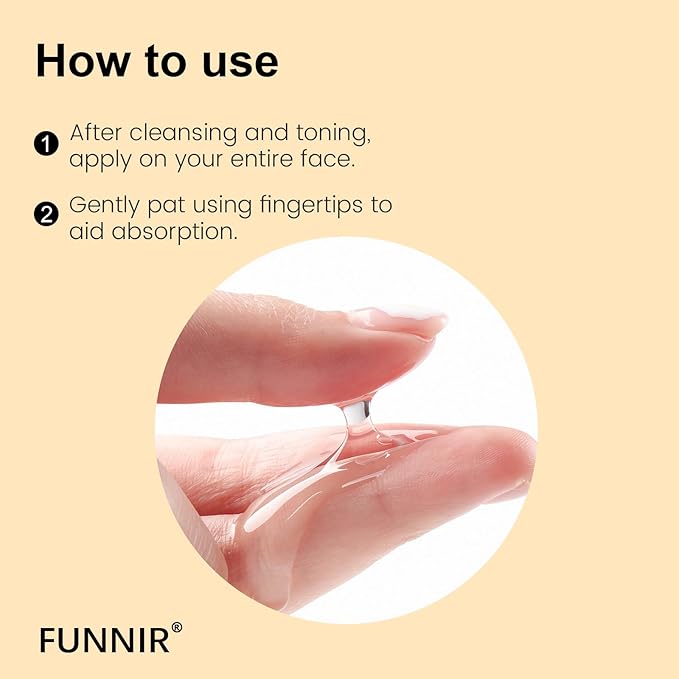 How to use

1 After cleansing and toning, apply on your entire face.

2 Gently pat using fingertips to aid absorption.

FUNNIR®