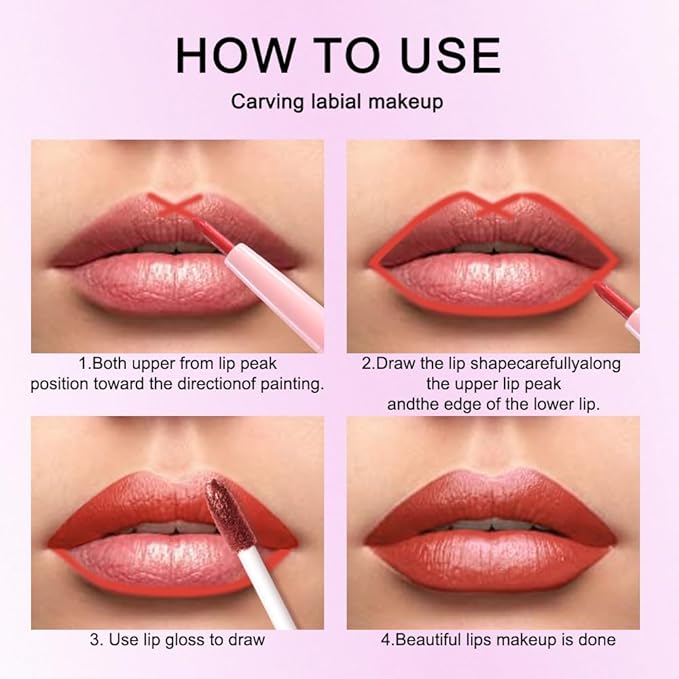 HOW TO USE

Carving labial makeup

1.Both upper from lip peak position toward the directionof painting.

2.Draw the lip shapecarefullyalong the upper lip peak andthe edge of the lower lip.

3. Use lip gloss to draw

4.Beautiful lips makeup is done