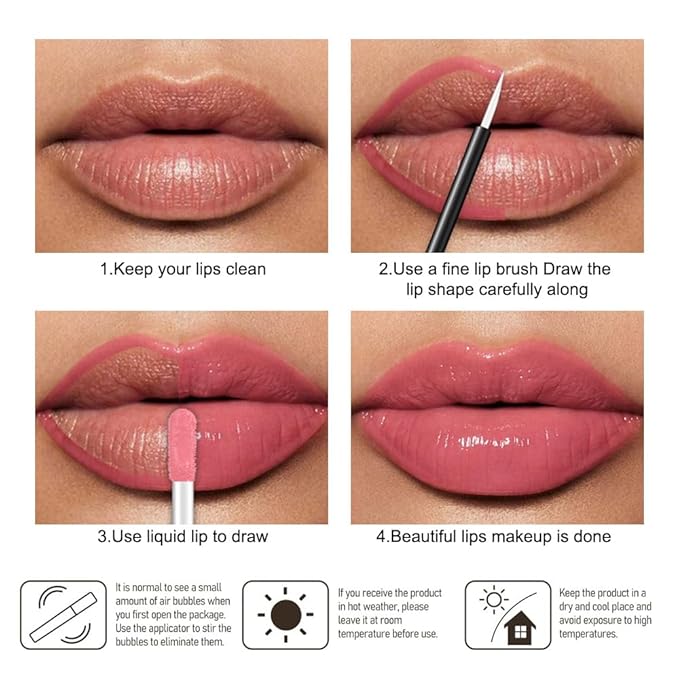 1.Keep your lips clean

2.Use a fine lip brush Draw the lip shape carefully along

3.Use liquid lip to draw

4.Beautiful lips makeup is done

It is normal to see a small amount of air bubbles when you first open the package. Use the applicator to stir the bubbles to eliminate them.

If you receive the product in hot weather, please leave it at room temperature before use.

Keep the product in a dry and cool place and avoid exposure to high temperatures.