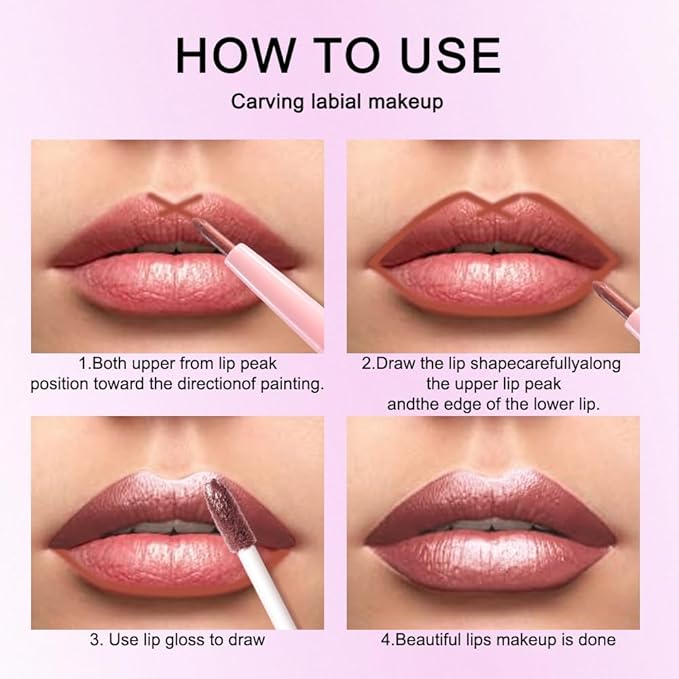 HOW TO USE

Carving labial makeup

1.Both upper from lip peak position toward the directionof painting.

2.Draw the lip shapecarefullyalong the upper lip peak andthe edge of the lower lip.

3. Use lip gloss to draw

4.Beautiful lips makeup is done