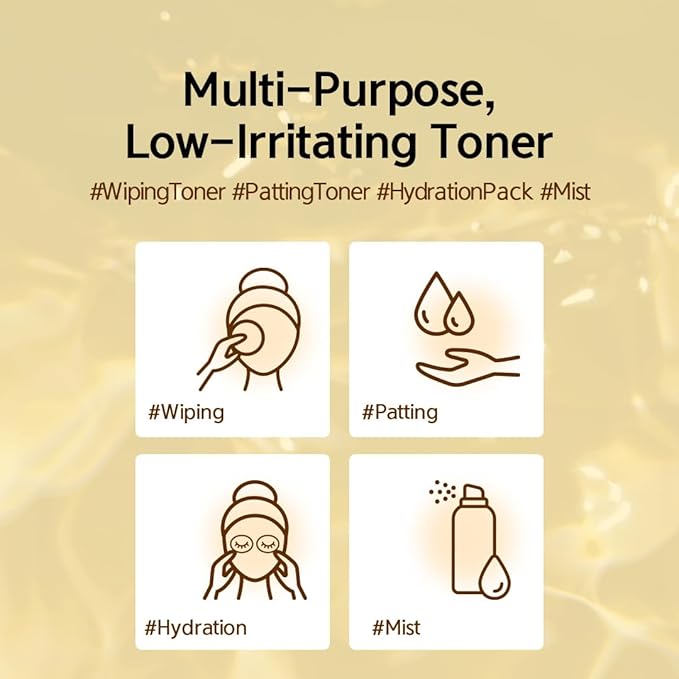 Multi-Purpose, Low-Irritating Toner

#WipingToner #PattingToner #HydrationPack #Mist

#Wiping

#Patting

#Hydration

#Mist