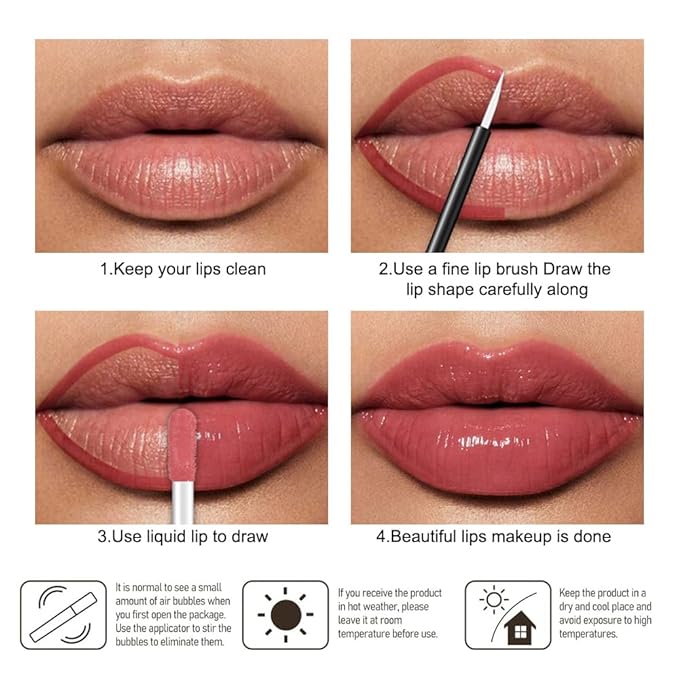 1.Keep your lips clean

2.Use a fine lip brush Draw the lip shape carefully along

3.Use liquid lip to draw

4.Beautiful lips makeup is done

It is normal to see a small amount of air bubbles when you first open the package. Use the applicator to stir the bubbles to eliminate them.

If you receive the product in hot weather, please leave it at room temperature before use.

Keep the product in a dry and cool place and avoid exposure to high temperatures.