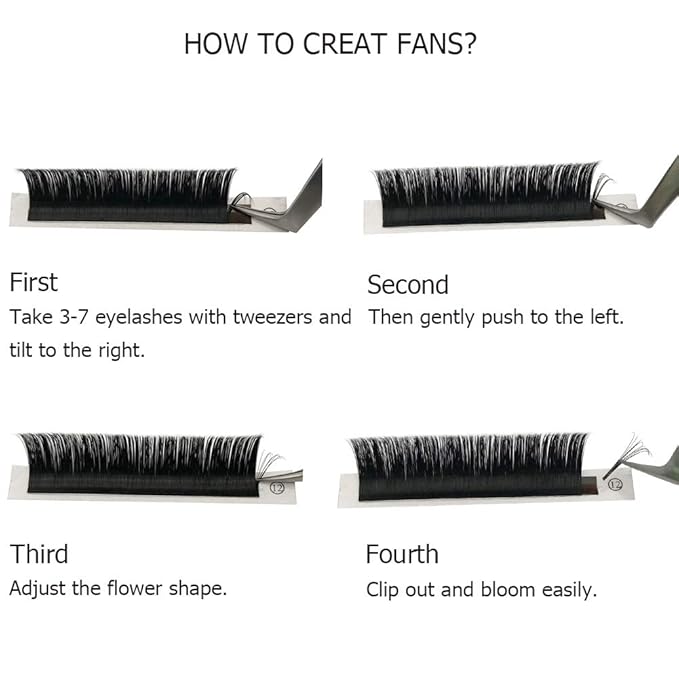 HOW TO CREAT FANS?

First
Take 3-7 eyelashes with tweezers and tilt to the right.

Second
Then gently push to the left.

12

Third
Adjust the flower shape.

12

Fourth
Clip out and bloom easily.