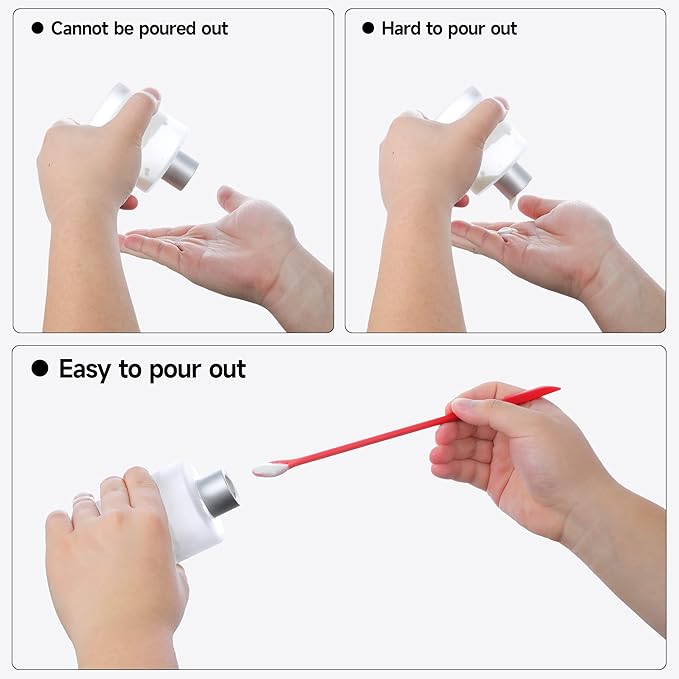 ● Cannot be poured out

● Hard to pour out

● Easy to pour out