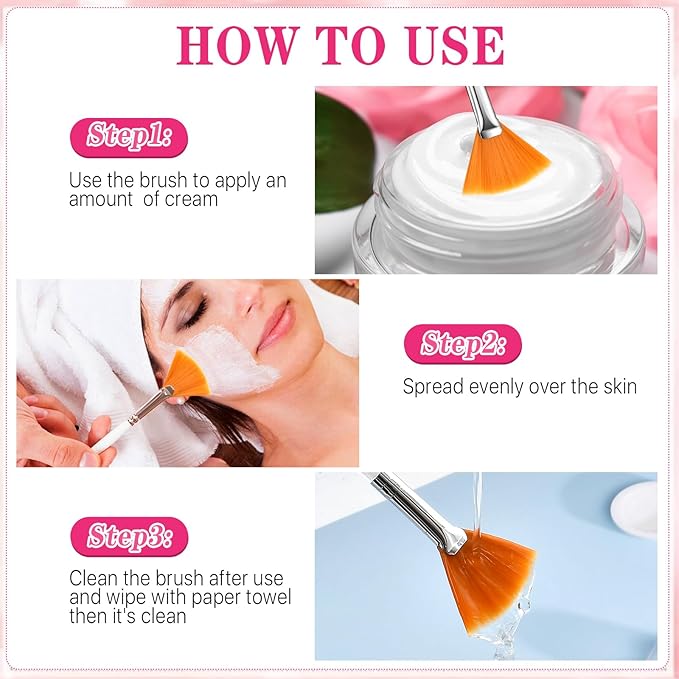 HOW TO USE

Step1:

Use the brush to apply an amount  of cream

Step2:

Spread evenly over the skin

Step3:

Clean the brush after use and wipe with paper towel then it's clean