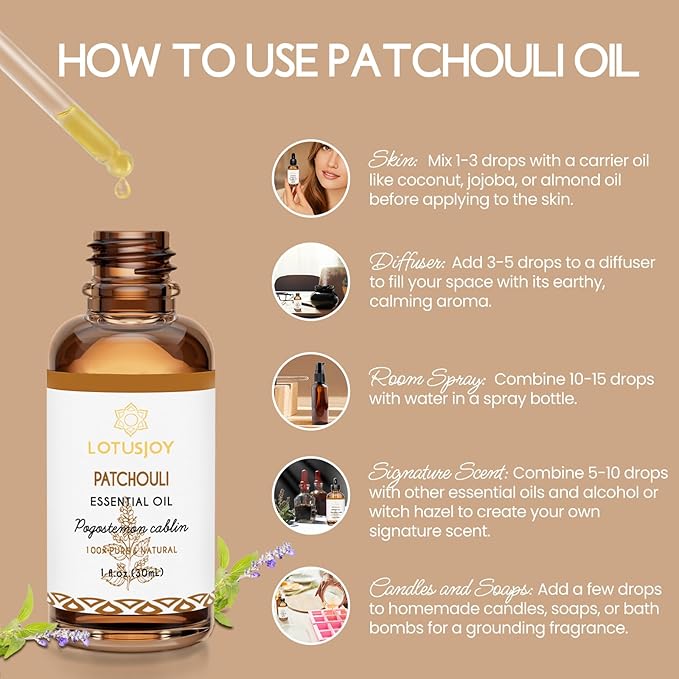 HOW TO USE PATCHOULI OIL

LOTUSJOY
PATCHOULI
ESSENTIAL OIL
Pogostemon cablin
100% PURE & NATURAL
1 fl.oz.(30mL)

Skin: Mix 1-3 drops with a carrier oil like coconut, jojoba, or almond oil before applying to the skin.

Diffuser: Add 3-5 drops to a diffuser to fill your space with its earthy, calming aroma.

Room Spray: Combine 10-15 drops with water in a spray bottle.

Signature Scent: Combine 5-10 drops with other essential oils and alcohol or witch hazel to create your own signature scent.

Candles and Soaps: Add a few drops to homemade candles, soaps, or bath bombs for a grounding fragrance.