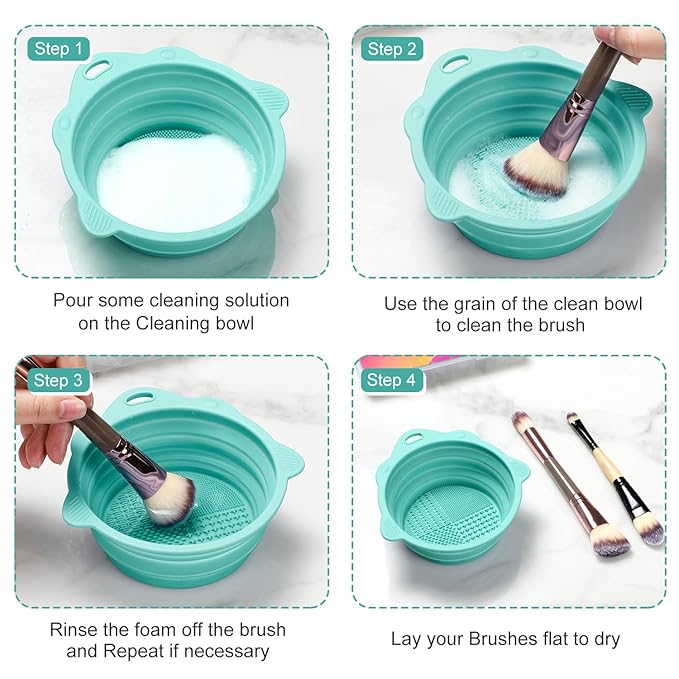 Step 1

Pour some cleaning solution on the Cleaning bowl

Step 2

Use the grain of the clean bowl to clean the brush

Step 3

Rinse the foam off the brush and Repeat if necessary

Step 4

Lay your Brushes flat to dry