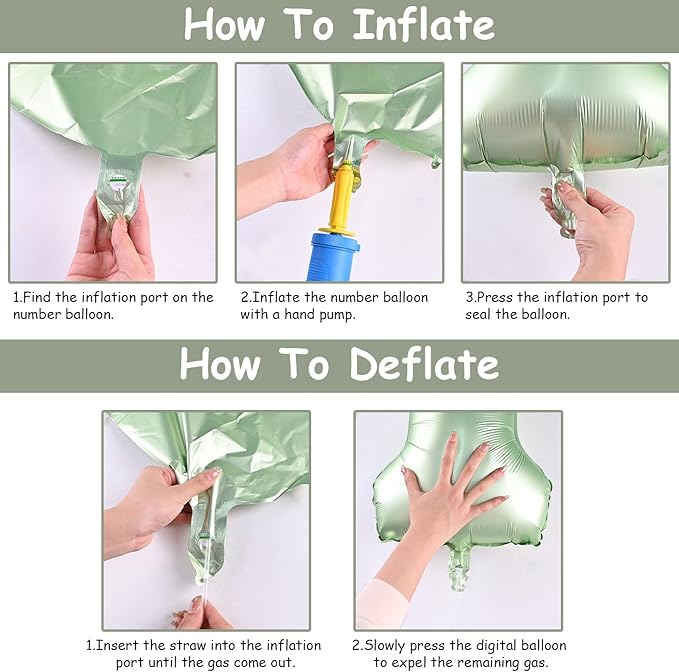 How To Inflate

1.Find the inflation port on the number balloon.

2.Inflate the number balloon with a hand pump.

3.Press the inflation port to seal the balloon.

How To Deflate

1.Insert the straw into the inflation port until the gas come out.

2.Slowly press the digital balloon to expel the remaining gas.