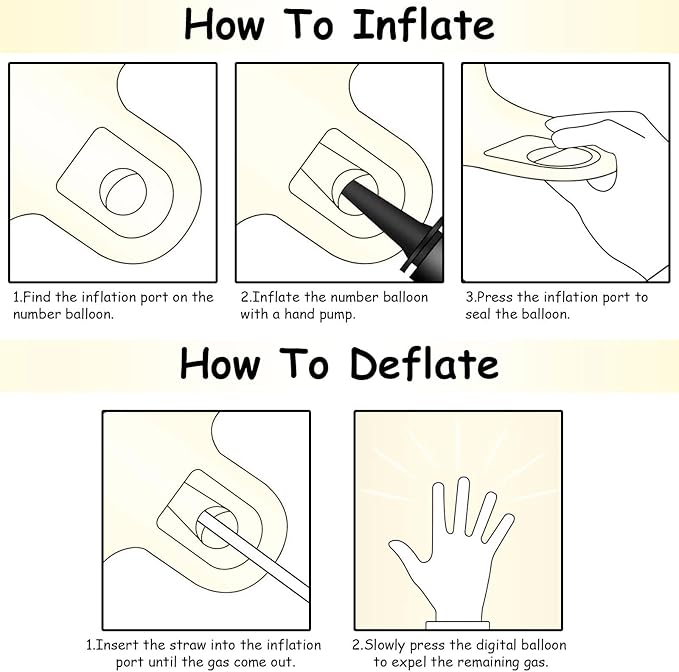 How To Inflate

1.Find the inflation port on the number balloon.

2.Inflate the number balloon with a hand pump.

3.Press the inflation port to seal the balloon.

How To Deflate

1.Insert the straw into the inflation port until the gas come out.

2.Slowly press the digital balloon to expel the remaining gas.