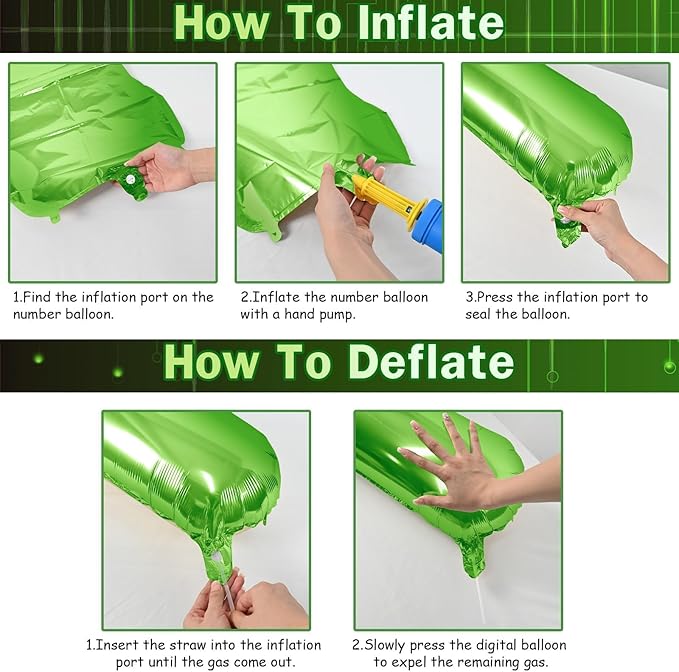 How To Inflate

1.Find the inflation port on the number balloon.

2.Inflate the number balloon with a hand pump.

3.Press the inflation port to seal the balloon.

How To Deflate

1.Insert the straw into the inflation port until the gas come out.

2.Slowly press the digital balloon to expel the remaining gas.