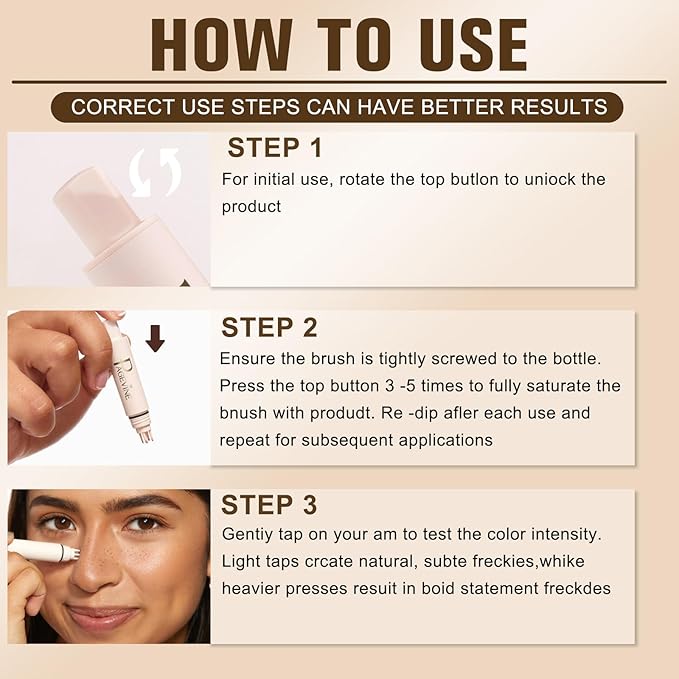 HOW TO USE

CORRECT USE STEPS CAN HAVE BETTER RESULTS

STEP 1
For initial use, rotate the top butlon to uniock the product

PAGEVINE

STEP 2
Ensure the brush is tightly screwed to the bottle. Press the top button 3 -5 times to fully saturate the bnush with produdt. Re -dip afler each use and repeat for subsequent applications

STEP 3
Gentiy tap on your am to test the color intensity. Light taps crcate natural, subte freckies,whike heavier presses resuit in boid statement freckdes