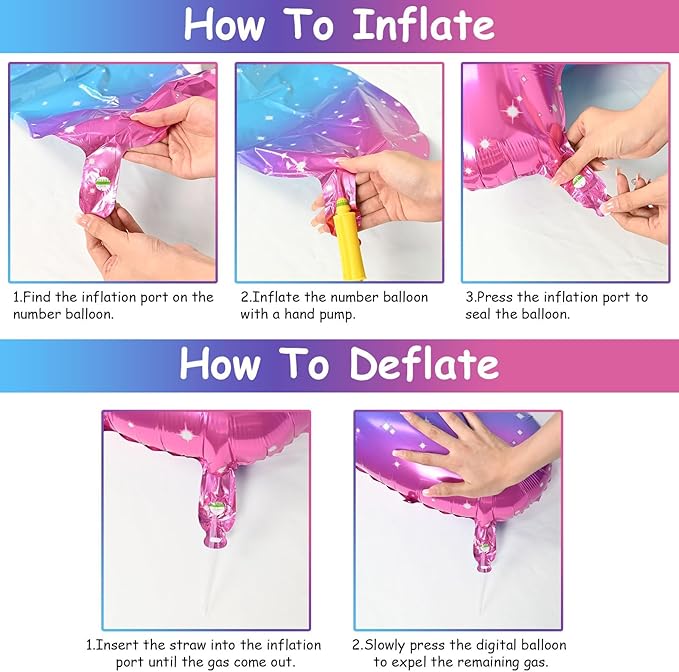 How To Inflate

1.Find the inflation port on the number balloon.

2.Inflate the number balloon with a hand pump.

3.Press the inflation port to seal the balloon.

How To Deflate

1.Insert the straw into the inflation port until the gas come out.

2.Slowly press the digital balloon to expel the remaining gas.