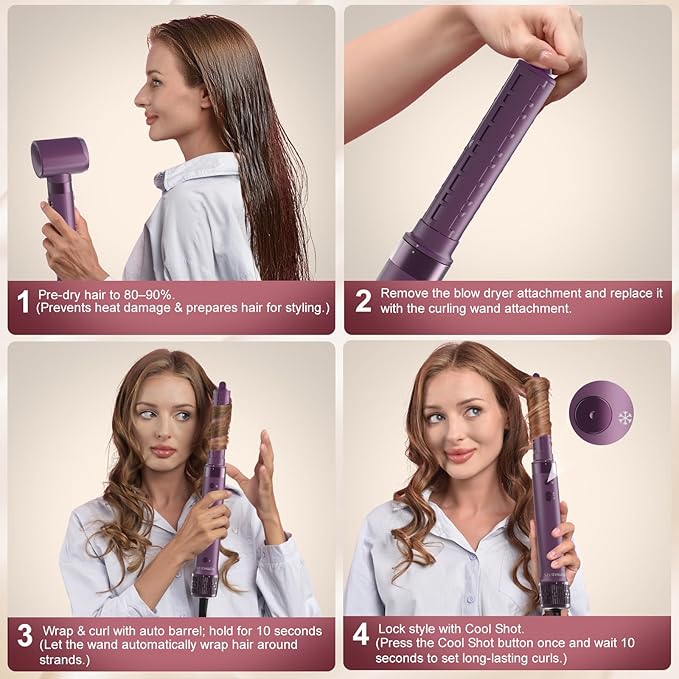 1 Pre-dry hair to 80–90%.
(Prevents heat damage & prepares hair for styling.)

2 Remove the blow dryer attachment and replace it with the curling wand attachment.

3 Wrap & curl with auto barrel; hold for 10 seconds
(Let the wand automatically wrap hair around strands.)

4 Lock style with Cool Shot.
(Press the Cool Shot button once and wait 10 seconds to set long-lasting curls.)