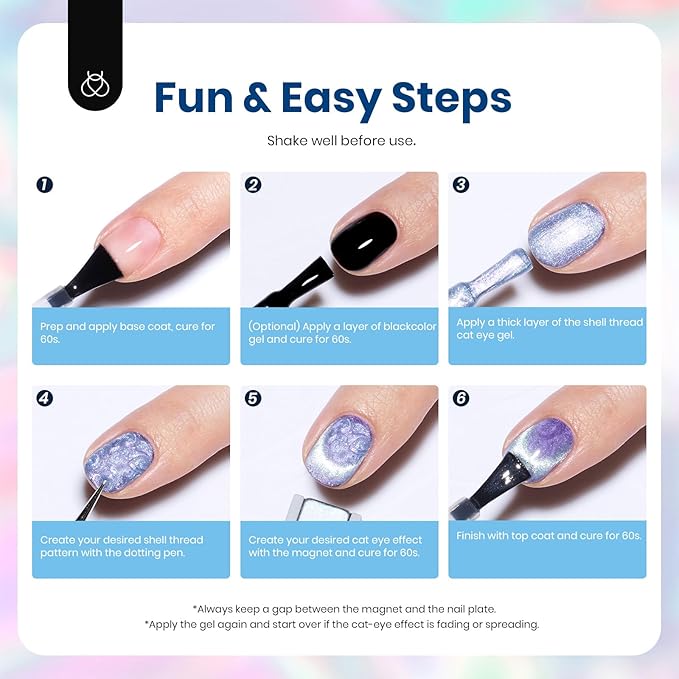 Fun & Easy Steps

Shake well before use.

1
Prep and apply base coat, cure for 60s.

2
(Optional) Apply a layer of blackcolor gel and cure for 60s.

3
Apply a thick layer of the shell thread cat eye gel.

4
Create your desired shell thread pattern with the dotting pen.

5
Create your desired cat eye effect with the magnet and cure for 60s.

6
Finish with top coat and cure for 60s.

*Always keep a gap between the magnet and the nail plate.
*Apply the gel again and start over if the cat-eye effect is fading or spreading.