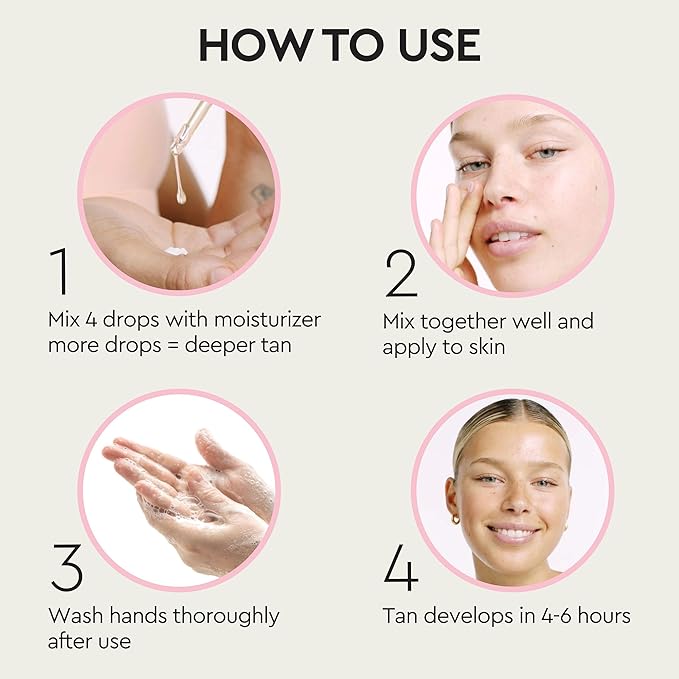 HOW TO USE

1
Mix 4 drops with moisturizer more drops = deeper tan

2
Mix together well and apply to skin

3
Wash hands thoroughly after use

4
Tan develops in 4-6 hours