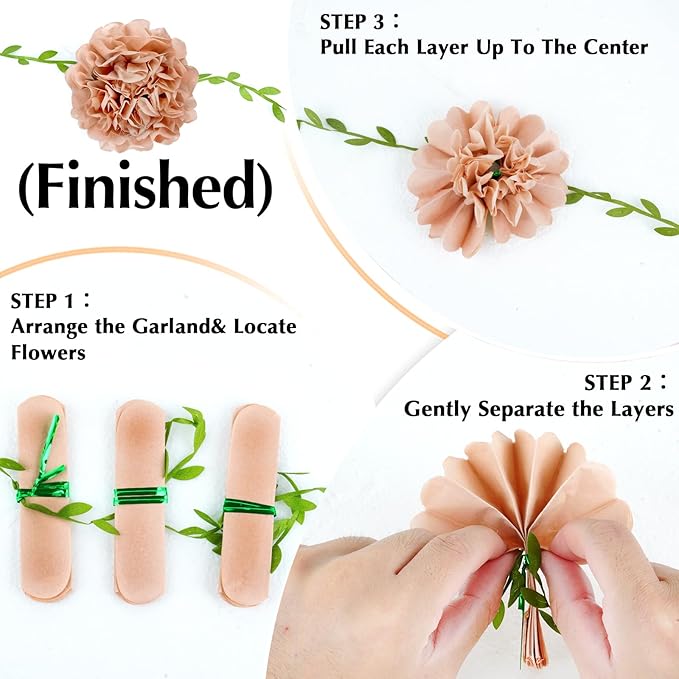 STEP 3：
Pull Each Layer Up To The Center

(Finished)

STEP 1：
Arrange the Garland& Locate Flowers

STEP 2：
Gently Separate the Layers