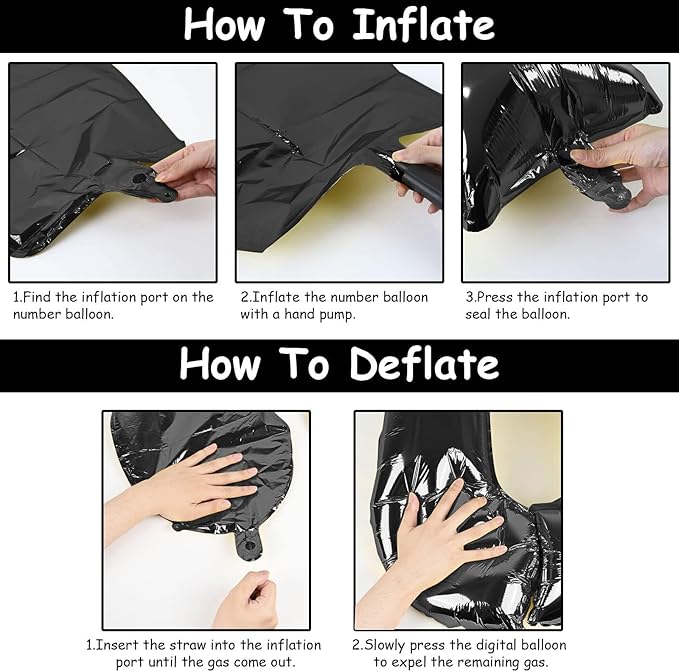 How To Inflate

1.Find the inflation port on the number balloon.

2.Inflate the number balloon with a hand pump.

3.Press the inflation port to seal the balloon.

How To Deflate

1.Insert the straw into the inflation port until the gas come out.

2.Slowly press the digital balloon to expel the remaining gas.