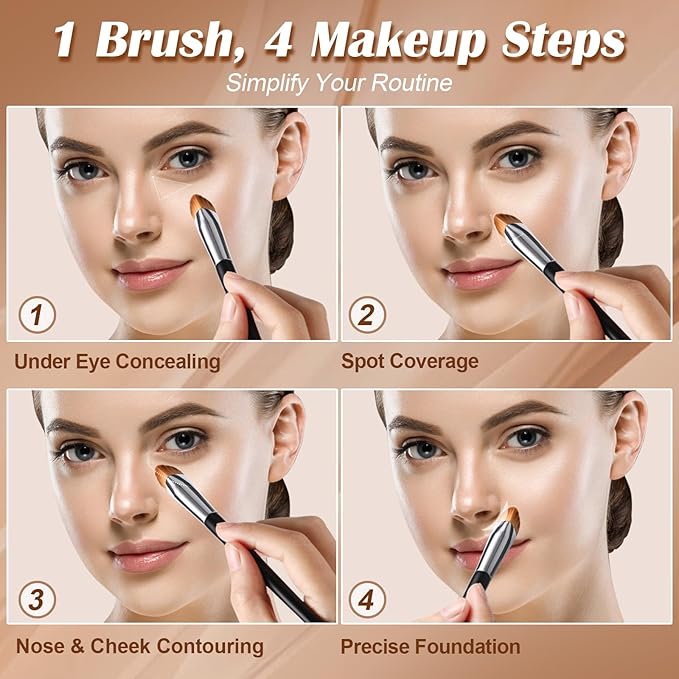 1 Brush, 4 Makeup Steps
Simplify Your Routine

1
Under Eye Concealing

2
Spot Coverage

3
Nose & Cheek Contouring

4
Precise Foundation