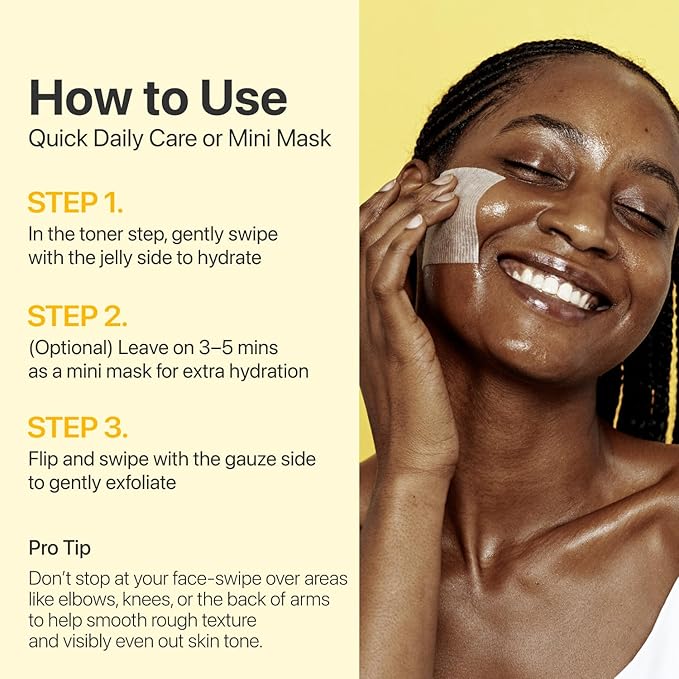 How to Use
Quick Daily Care or Mini Mask

STEP 1.
In the toner step, gently swipe with the jelly side to hydrate

STEP 2.
(Optional) Leave on 3–5 mins as a mini mask for extra hydration

STEP 3.
Flip and swipe with the gauze side to gently exfoliate

Pro Tip
Don't stop at your face-swipe over areas like elbows, knees, or the back of arms to help smooth rough texture and visibly even out skin tone.