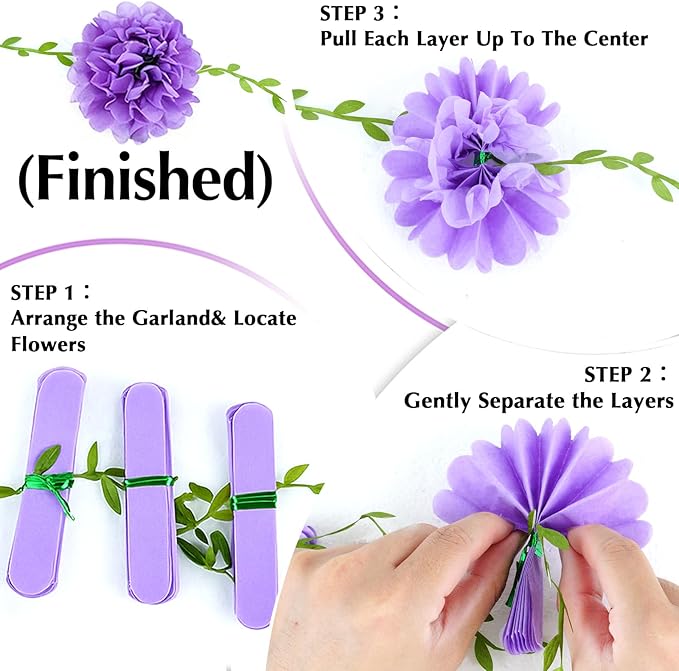 STEP 3：
Pull Each Layer Up To The Center

(Finished)

STEP 1：
Arrange the Garland& Locate Flowers

STEP 2：
Gently Separate the Layers