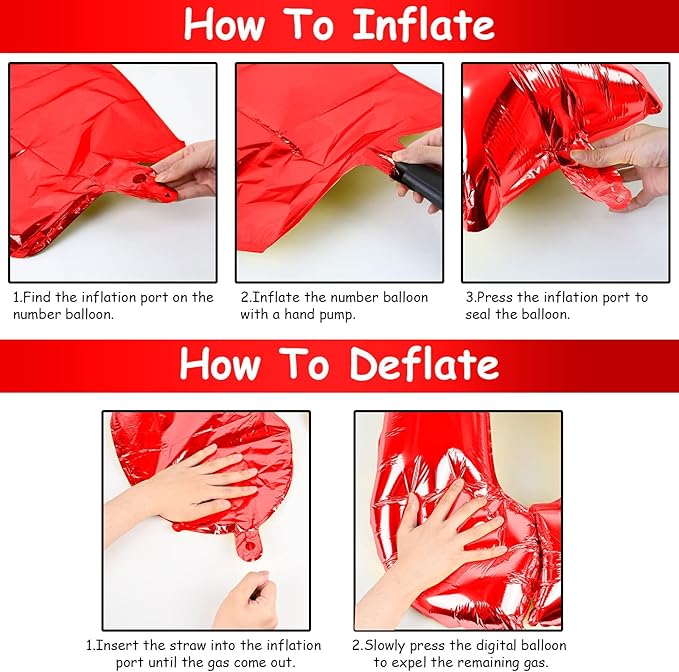 How To Inflate

1.Find the inflation port on the number balloon.

2.Inflate the number balloon with a hand pump.

3.Press the inflation port to seal the balloon.

How To Deflate

1.Insert the straw into the inflation port until the gas come out.

2.Slowly press the digital balloon to expel the remaining gas.