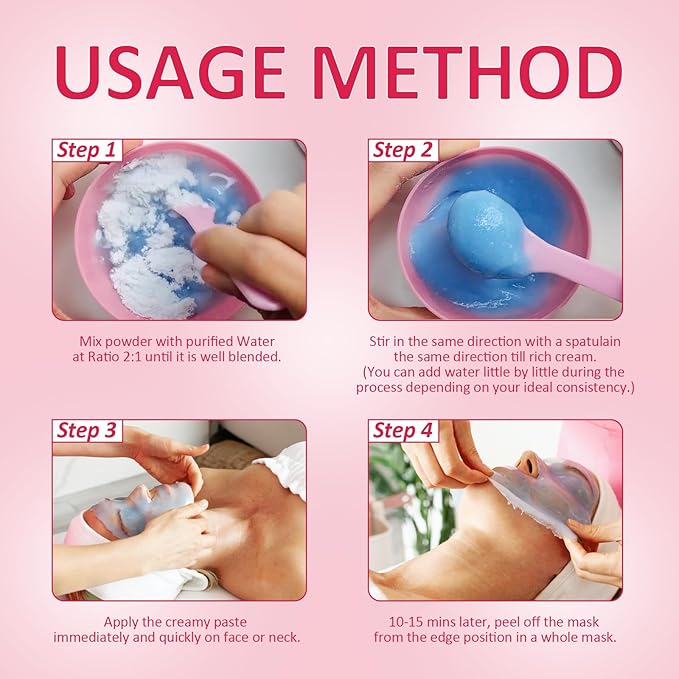 USAGE METHOD

Step 1

Mix powder with purified Water at Ratio 2:1 until it is well blended.

Step 2

Stir in the same direction with a spatulain the same direction till rich cream. (You can add water little by little during the process depending on your ideal consistency.)

Step 3

Apply the creamy paste immediately and quickly on face or neck.

Step 4

10-15 mins later, peel off the mask from the edge position in a whole mask.