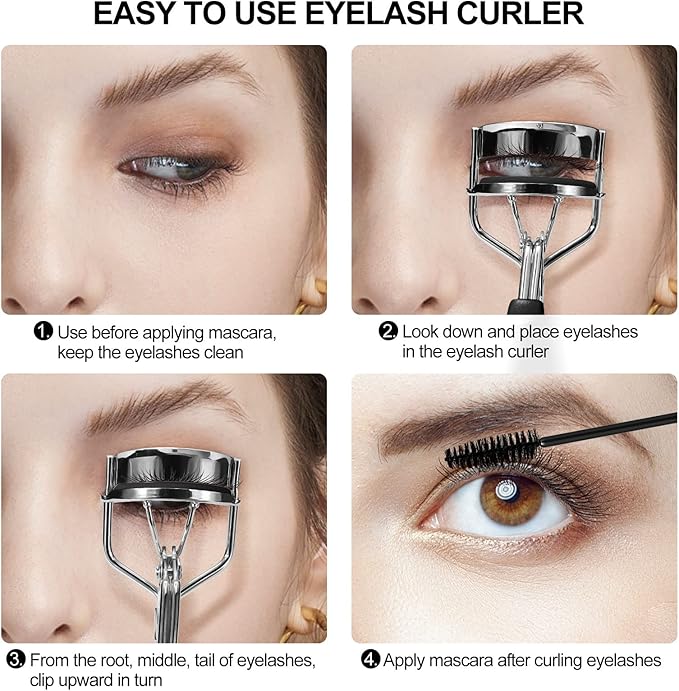 EASY TO USE EYELASH CURLER

1. Use before applying mascara, keep the eyelashes clean

2. Look down and place eyelashes in the eyelash curler

3. From the root, middle, tail of eyelashes, clip upward in turn

4. Apply mascara after curling eyelashes