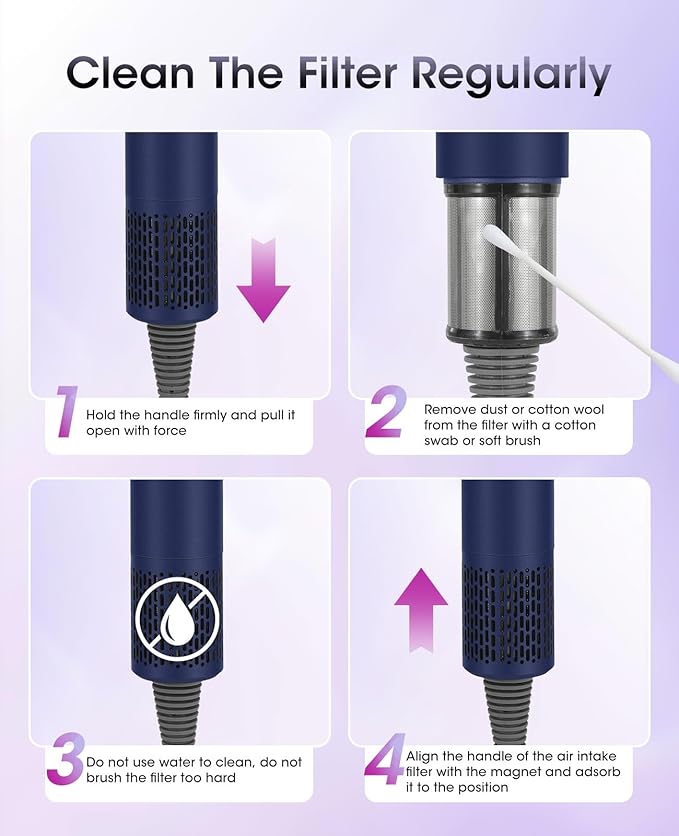 Clean The Filter Regularly

1 Hold the handle firmly and pull it open with force

2 Remove dust or cotton wool from the filter with a cotton swab or soft brush

3 Do not use water to clean, do not brush the filter too hard

4 Align the handle of the air intake filter with the magnet and adsorb it to the position