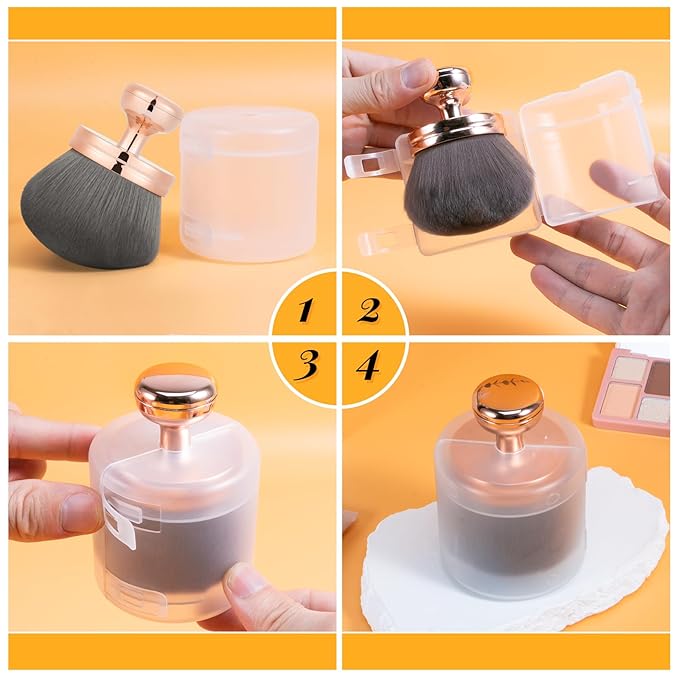 1 2
3 4