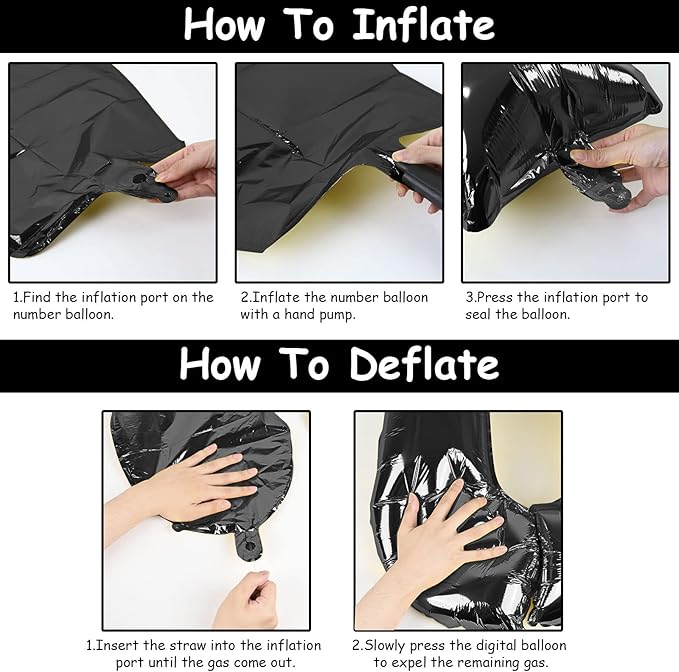 How To Inflate

1.Find the inflation port on the number balloon.

2.Inflate the number balloon with a hand pump.

3.Press the inflation port to seal the balloon.

How To Deflate

1.Insert the straw into the inflation port until the gas come out.

2.Slowly press the digital balloon to expel the remaining gas.