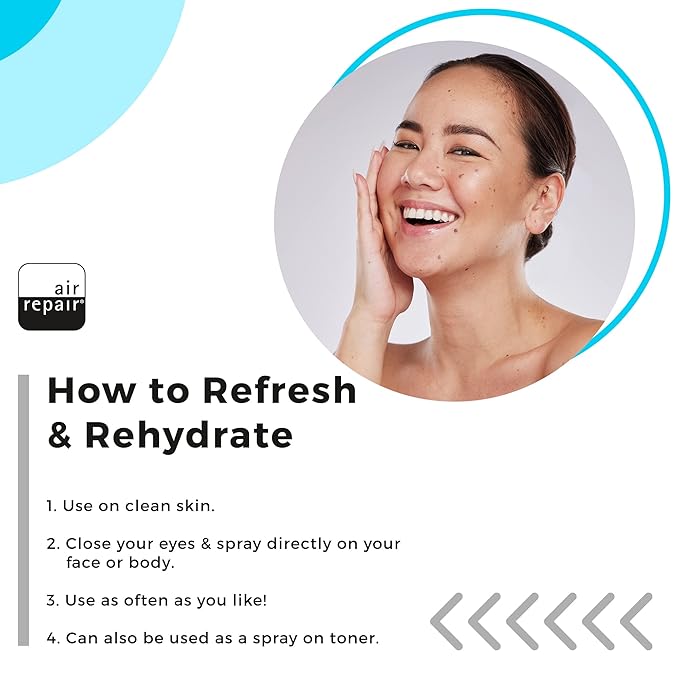 air
repair®

How to Refresh & Rehydrate

1. Use on clean skin.

2. Close your eyes & spray directly on your face or body.

3. Use as often as you like!

4. Can also be used as a spray on toner.