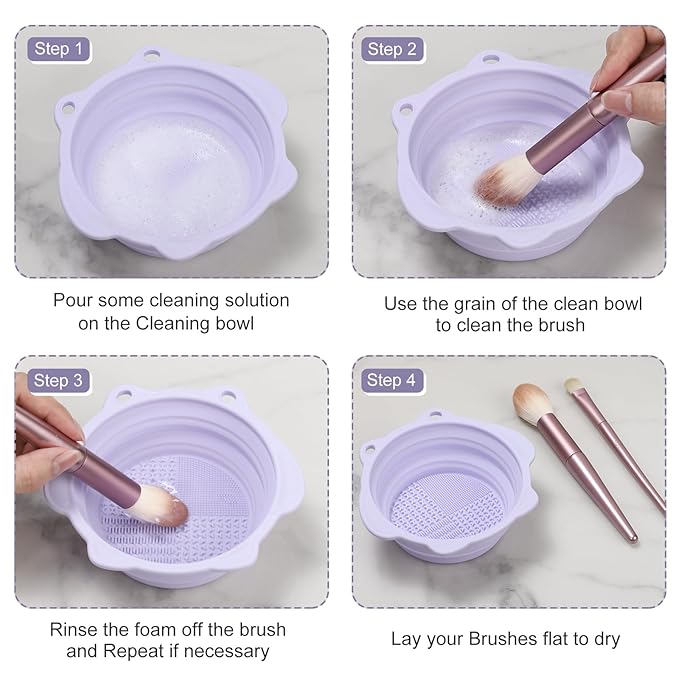 Step 1

Pour some cleaning solution on the Cleaning bowl

Step 2

Use the grain of the clean bowl to clean the brush

Step 3

Rinse the foam off the brush and Repeat if necessary

Step 4

Lay your Brushes flat to dry