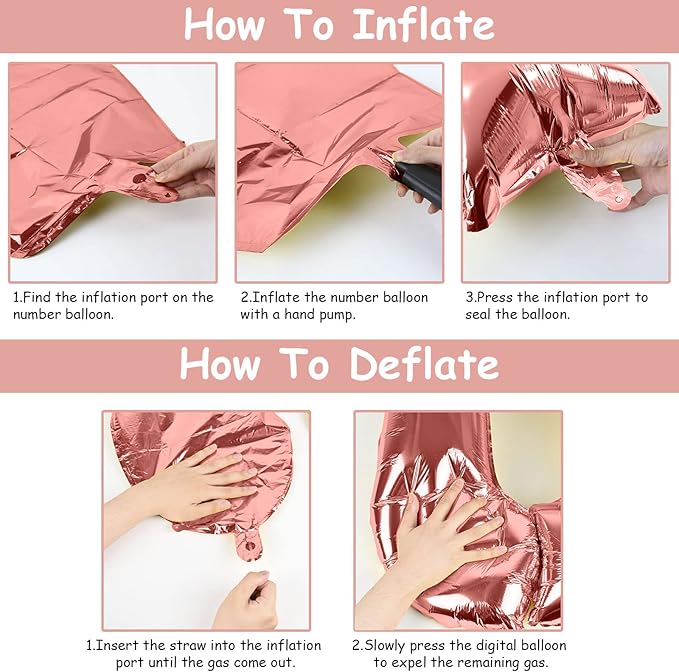 How To Inflate

1.Find the inflation port on the number balloon.

2.Inflate the number balloon with a hand pump.

3.Press the inflation port to seal the balloon.

How To Deflate

1.Insert the straw into the inflation port until the gas come out.

2.Slowly press the digital balloon to expel the remaining gas.