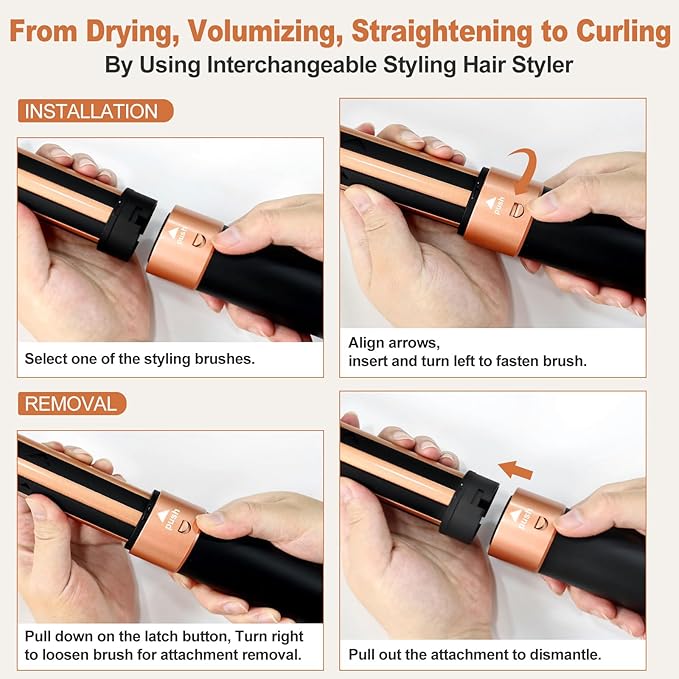 From Drying, Volumizing, Straightening to Curling
By Using Interchangeable Styling Hair Styler

INSTALLATION

push

Select one of the styling brushes.

push

Align arrows,
insert and turn left to fasten brush.

REMOVAL

push

Pull down on the latch button, Turn right to loosen brush for attachment removal.

push

Pull out the attachment to dismantle.