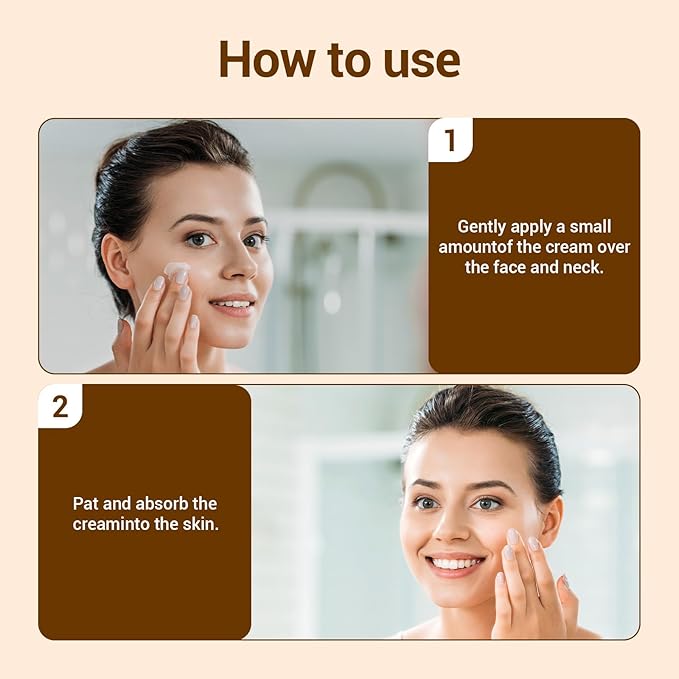 How to use

1

Gently apply a small amountof the cream over the face and neck.

2

Pat and absorb the creaminto the skin.