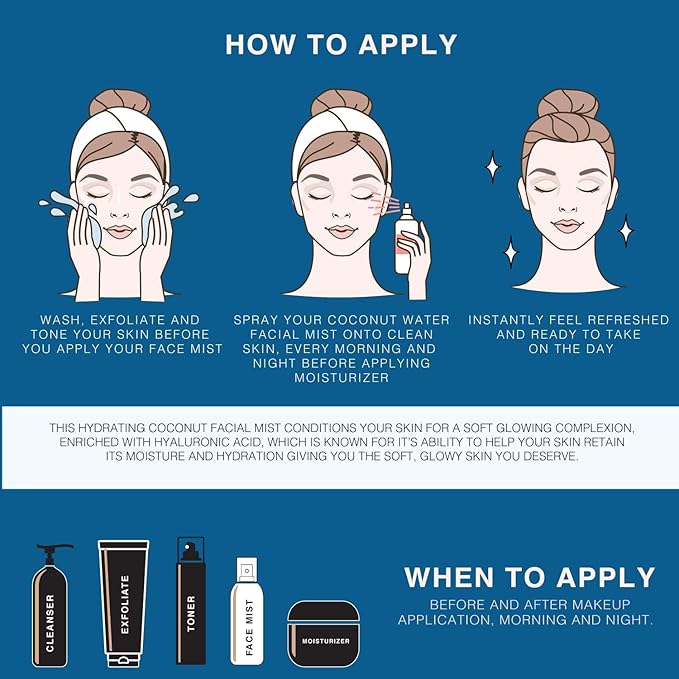 HOW TO APPLY

WASH, EXFOLIATE AND TONE YOUR SKIN BEFORE YOU APPLY YOUR FACE MIST

SPRAY YOUR COCONUT WATER FACIAL MIST ONTO CLEAN SKIN, EVERY MORNING AND NIGHT BEFORE APPLYING MOISTURIZER

INSTANTLY FEEL REFRESHED AND READY TO TAKE ON THE DAY

THIS HYDRATING COCONUT FACIAL MIST CONDITIONS YOUR SKIN FOR A SOFT GLOWING COMPLEXION, ENRICHED WITH HYALURONIC ACID, WHICH IS KNOWN FOR IT'S ABILITY TO HELP YOUR SKIN RETAIN ITS MOISTURE AND HYDRATION GIVING YOU THE SOFT, GLOWY SKIN YOU DESERVE.

CLEANSER

EXFOLIATE

TONER

FACE MIST

MOISTURIZER

WHEN TO APPLY

BEFORE AND AFTER MAKEUP APPLICATION, MORNING AND NIGHT.