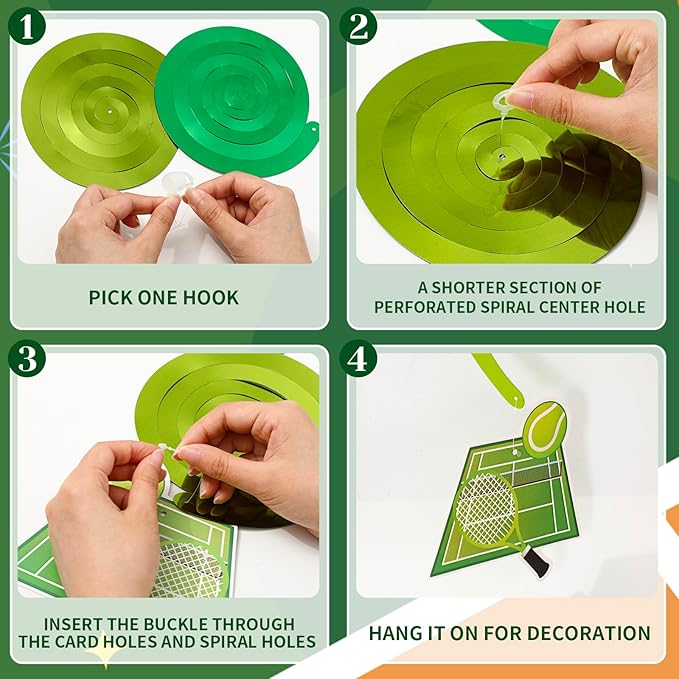 1

PICK ONE HOOK

2

A SHORTER SECTION OF PERFORATED SPIRAL CENTER HOLE

3

INSERT THE BUCKLE THROUGH THE CARD HOLES AND SPIRAL HOLES

4

HANG IT ON FOR DECORATION