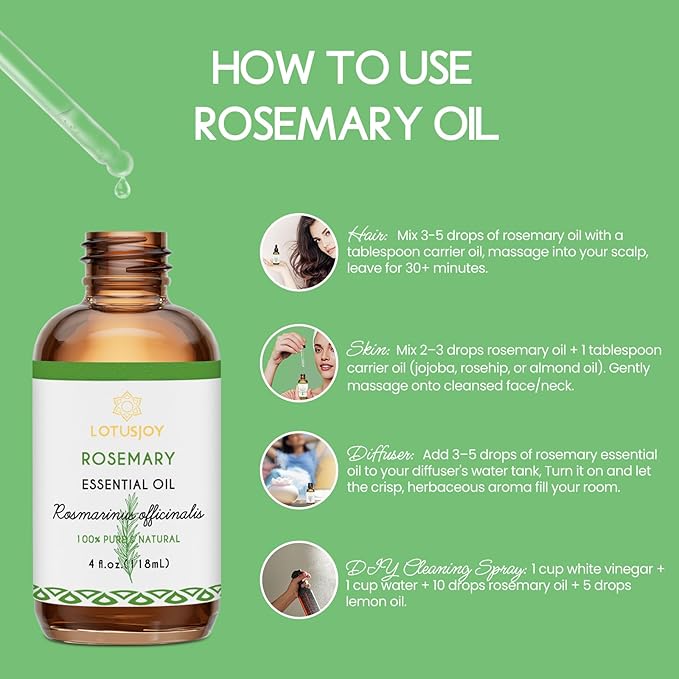 HOW TO USE
ROSEMARY OIL

LOTUSJOY
ROSEMARY
ESSENTIAL OIL
Rosmarinus officinalis
100% PURE & NATURAL
4 fl.oz.(118mL)

Hair: Mix 3-5 drops of rosemary oil with a tablespoon carrier oil, massage into your scalp, leave for 30+ minutes.

Skin: Mix 2–3 drops rosemary oil + 1 tablespoon carrier oil (jojoba, rosehip, or almond oil). Gently massage onto cleansed face/neck.

Diffuser: Add 3–5 drops of rosemary essential oil to your diffuser's water tank, Turn it on and let the crisp, herbaceous aroma fill your room.

DIY Cleaning Spray: 1 cup white vinegar + 1 cup water + 10 drops rosemary oil + 5 drops lemon oil.