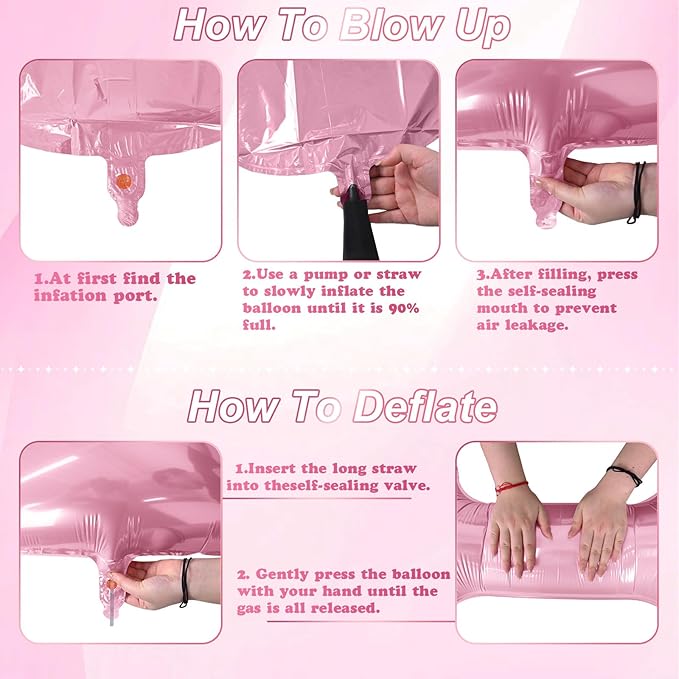 How To Blow Up

1.At first find the infation port.

2.Use a pump or straw to slowly inflate the balloon until it is 90% full.

3.After filling, press the self-sealing mouth to prevent air leakage.

How To Deflate

1.Insert the long straw into theself-sealing valve.

2. Gently press the balloon with your hand until the gas is all released.