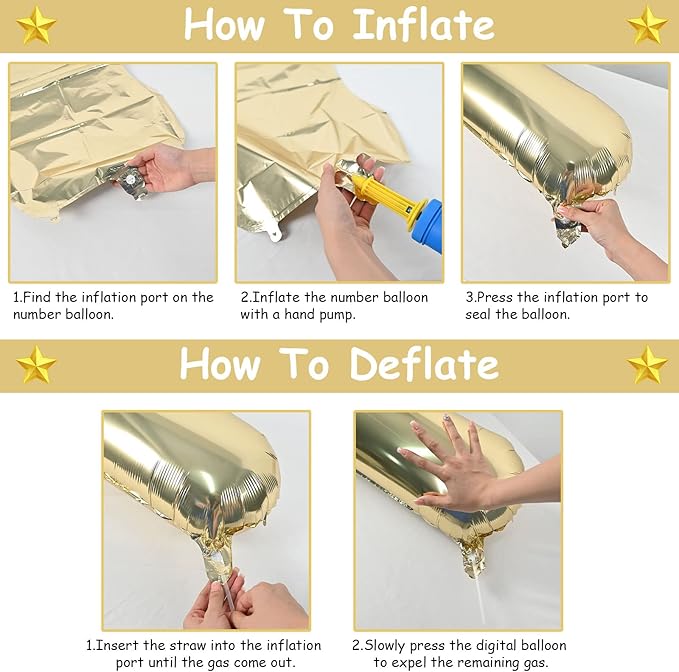 How To Inflate

1.Find the inflation port on the number balloon.

2.Inflate the number balloon with a hand pump.

3.Press the inflation port to seal the balloon.

How To Deflate

1.Insert the straw into the inflation port until the gas come out.

2.Slowly press the digital balloon to expel the remaining gas.