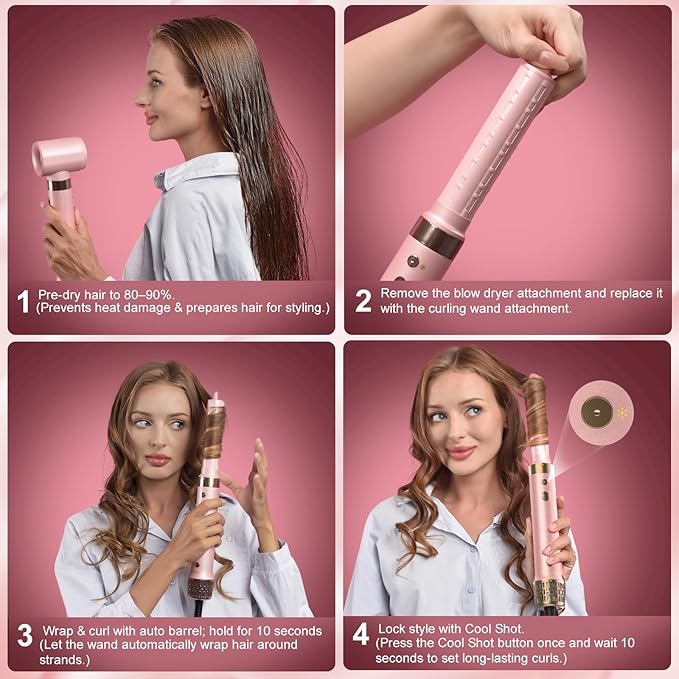 1 Pre-dry hair to 80–90%.
(Prevents heat damage & prepares hair for styling.)

2 Remove the blow dryer attachment and replace it with the curling wand attachment.

3 Wrap & curl with auto barrel; hold for 10 seconds
(Let the wand automatically wrap hair around strands.)

4 Lock style with Cool Shot.
(Press the Cool Shot button once and wait 10 seconds to set long-lasting curls.)