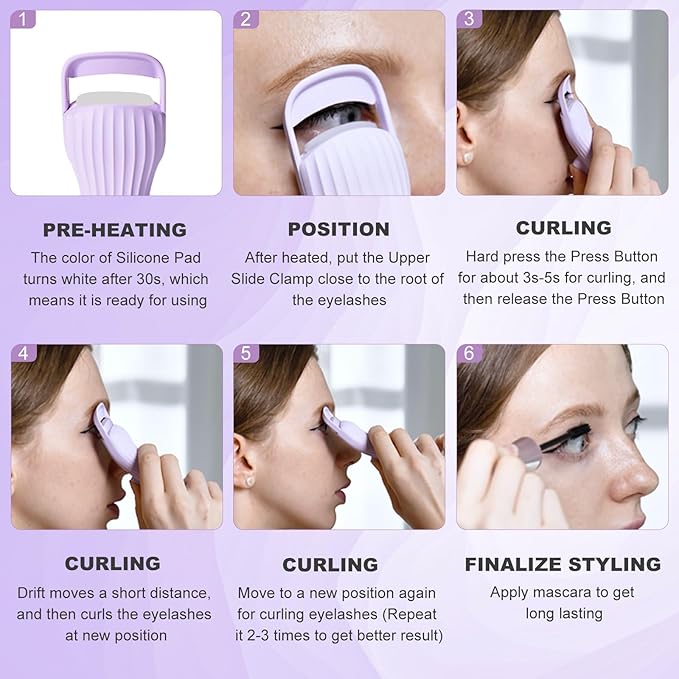 1

PRE-HEATING

The color of Silicone Pad turns white after 30s, which means it is ready for using

2

POSITION

After heated, put the Upper Slide Clamp close to the root of the eyelashes

3

CURLING

Hard press the Press Button for about 3s-5s for curling, and then release the Press Button

4

CURLING

Drift moves a short distance, and then curls the eyelashes at new position

5

CURLING

Move to a new position again for curling eyelashes (Repeat it 2-3 times to get better result)

6

FINALIZE STYLING

Apply mascara to get long lasting