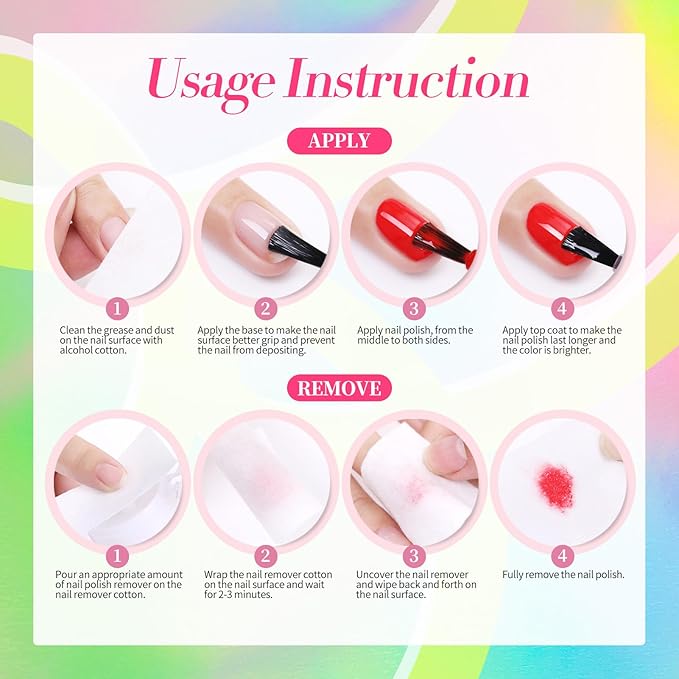 Usage Instruction

APPLY

1
Clean the grease and dust on the nail surface with alcohol cotton.

2
Apply the base to make the nail surface better grip and prevent the nail from depositing.

3
Apply nail polish, from the middle to both sides.

4
Apply top coat to make the nail polish last longer and the color is brighter.

REMOVE

1
Pour an appropriate amount of nail polish remover on the nail remover cotton.

2
Wrap the nail remover cotton on the nail surface and wait for 2-3 minutes.

3
Uncover the nail remover and wipe back and forth on the nail surface.

4
Fully remove the nail polish.