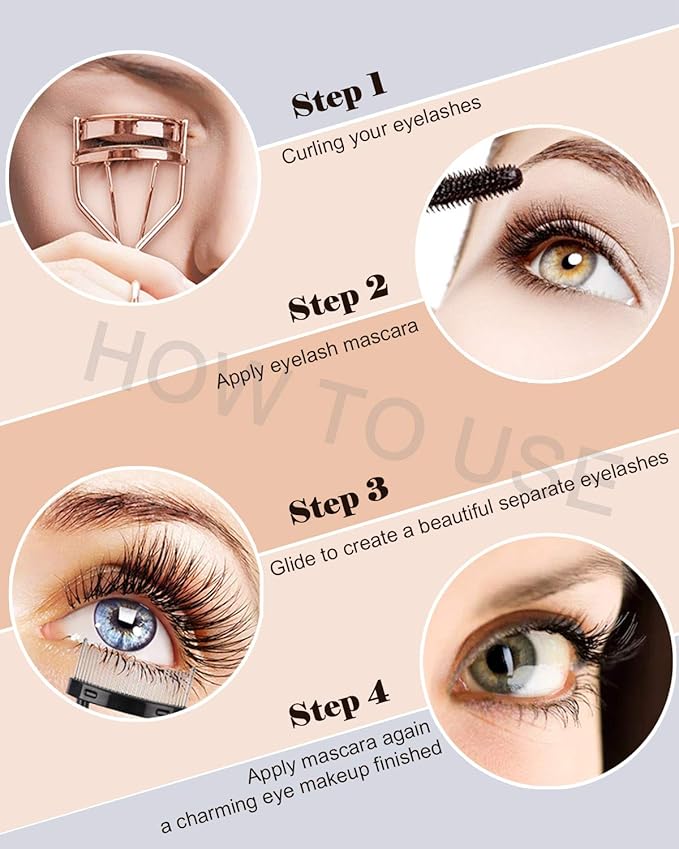 Step 1
Curling your eyelashes

Step 2
Apply eyelash mascara

HOW TO USE

Step 3
Glide to create a beautiful separate eyelashes

Step 4
Apply mascara again
a charming eye makeup finished