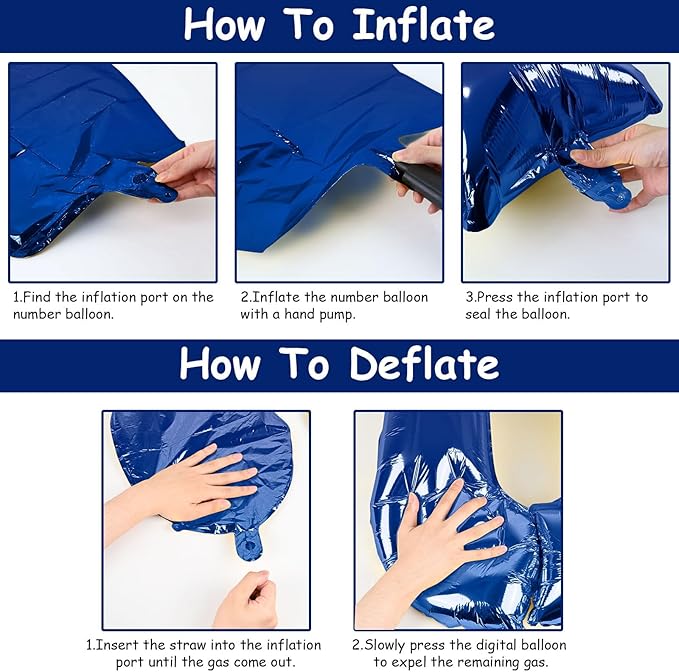 How To Inflate

1.Find the inflation port on the number balloon.

2.Inflate the number balloon with a hand pump.

3.Press the inflation port to seal the balloon.

How To Deflate

1.Insert the straw into the inflation port until the gas come out.

2.Slowly press the digital balloon to expel the remaining gas.