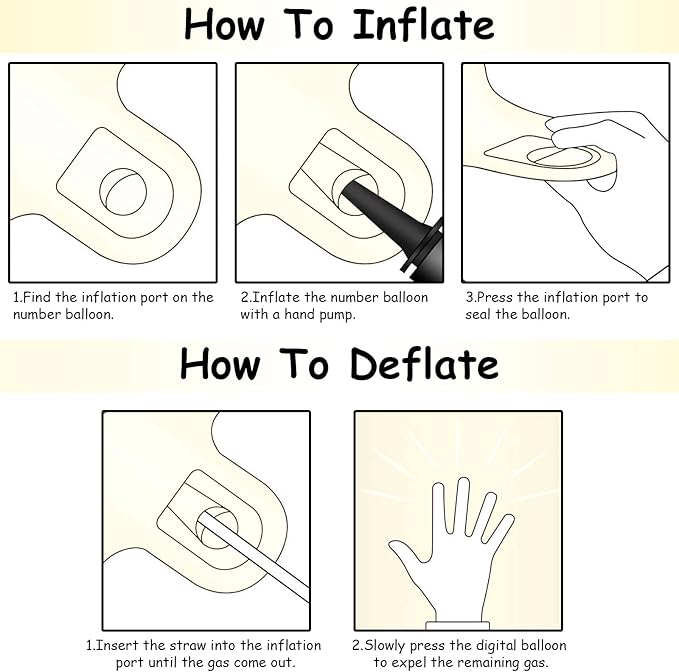 How To Inflate

1.Find the inflation port on the number balloon.

2.Inflate the number balloon with a hand pump.

3.Press the inflation port to seal the balloon.

How To Deflate

1.Insert the straw into the inflation port until the gas come out.

2.Slowly press the digital balloon to expel the remaining gas.